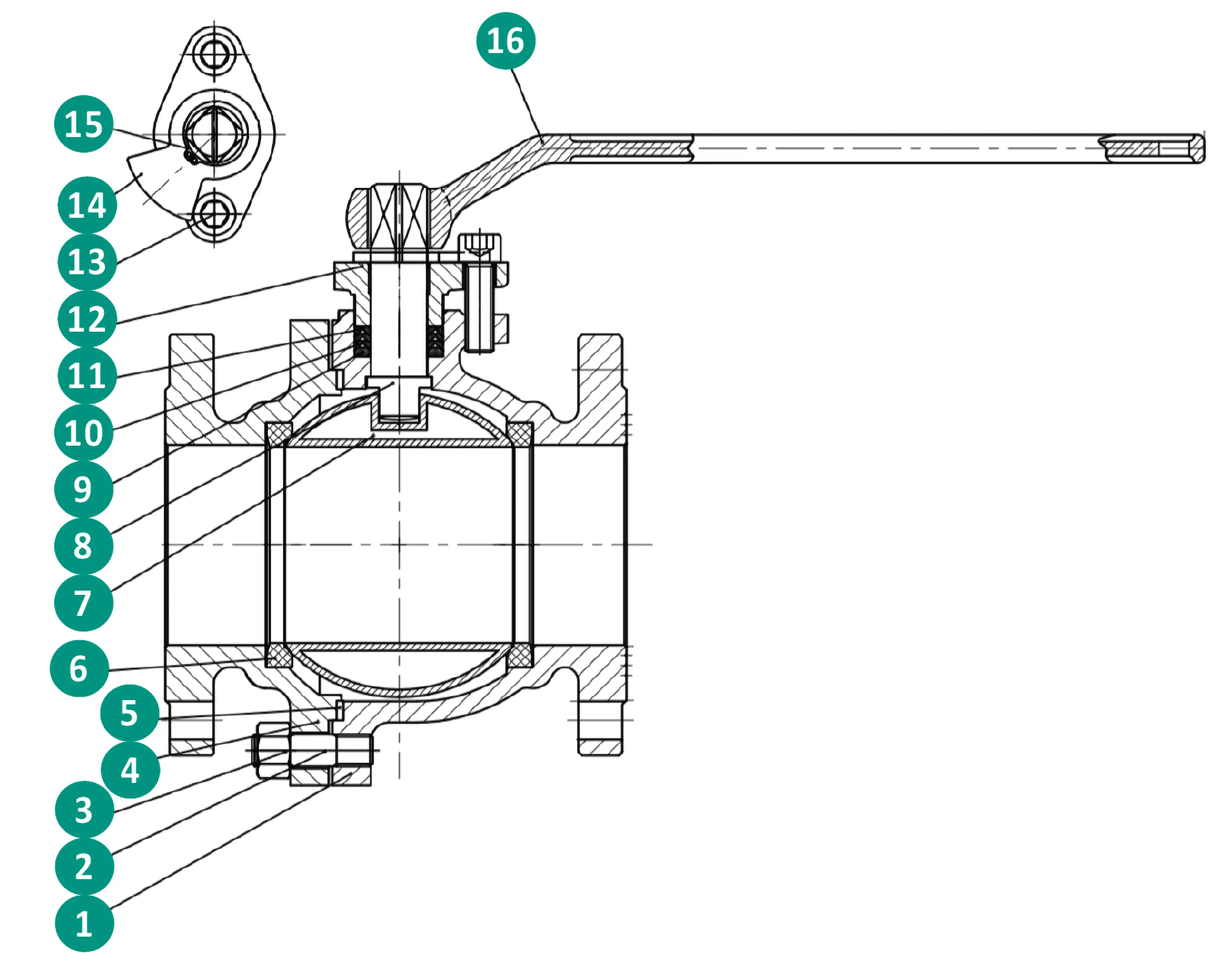 16
15
14
13
12
11
10
9
8
7
6
5
4
3
2
1