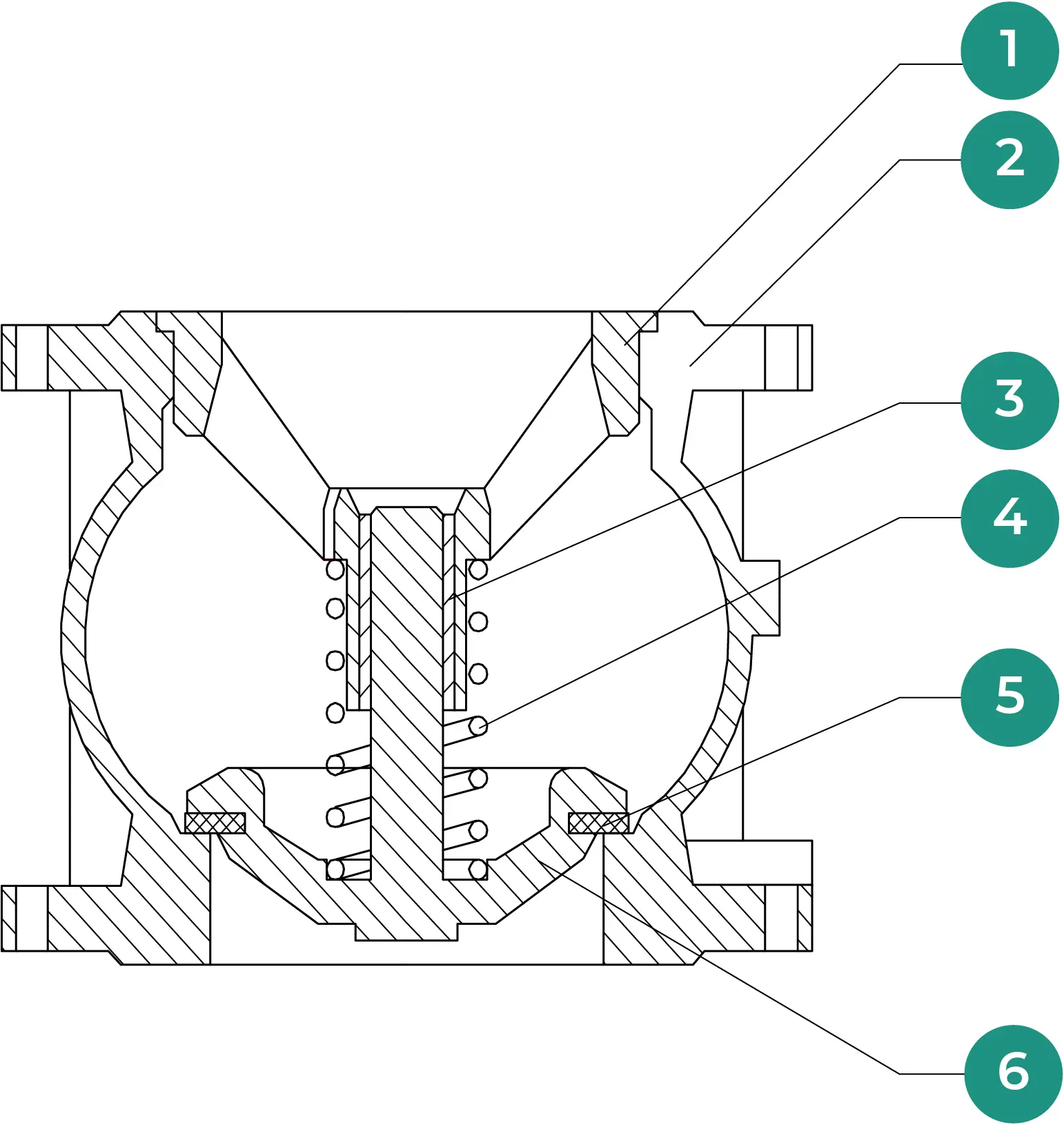 1
2
3
4
5
6