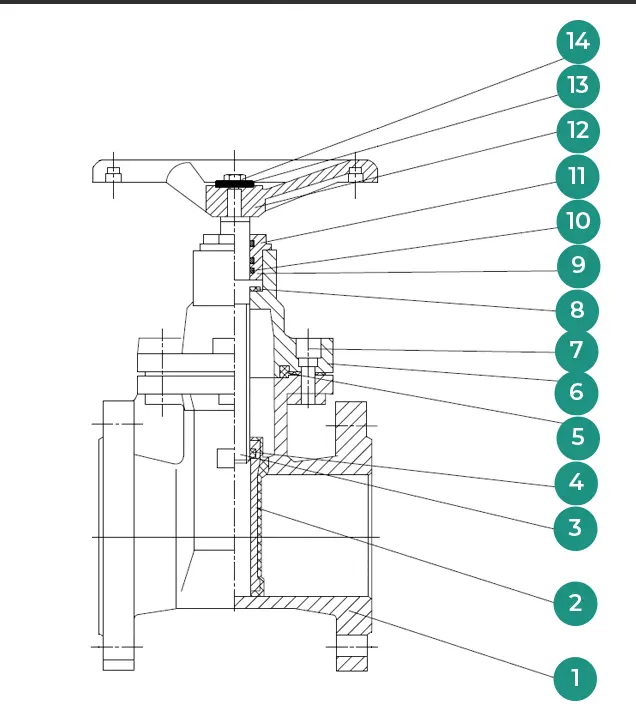 14
13
12
11
10
9
8
7
6
5
4
3
2
1