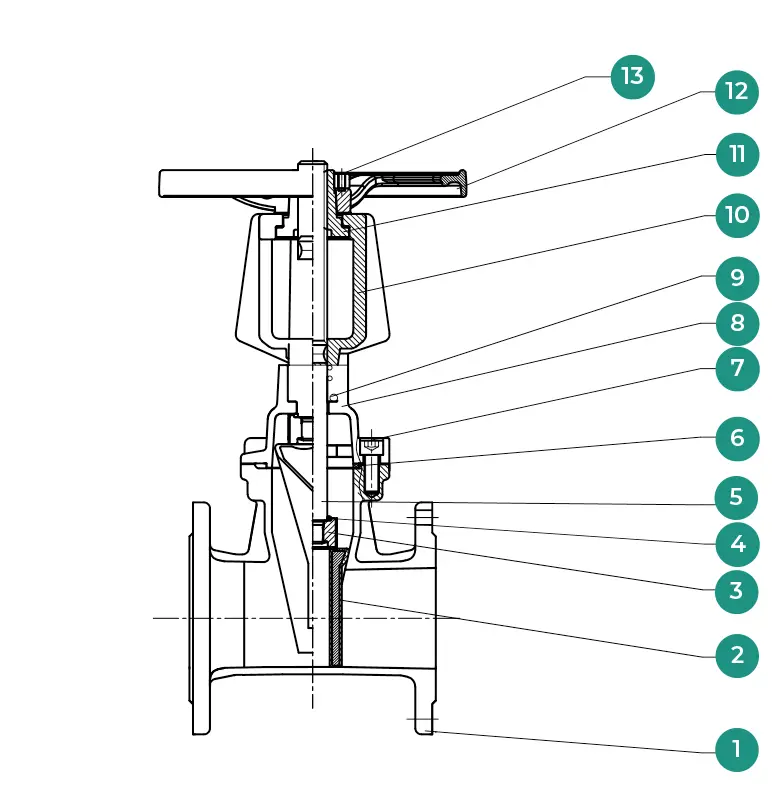 13
12
11
10
9
8
7
6
5
4
3
2
1