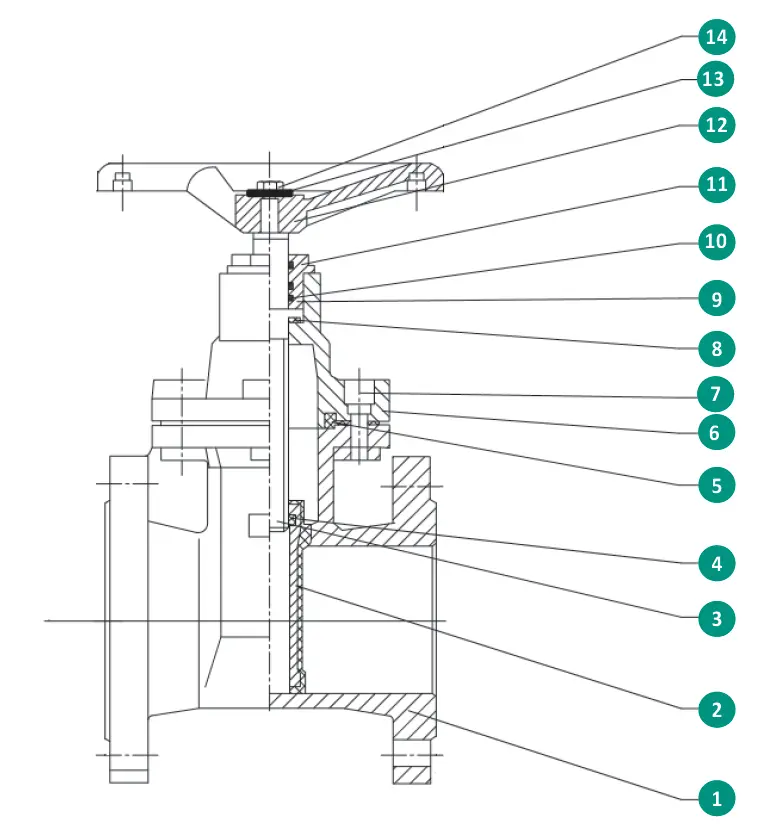 14
13
12
11
10
9
8
7
6
5
4
3
2
1